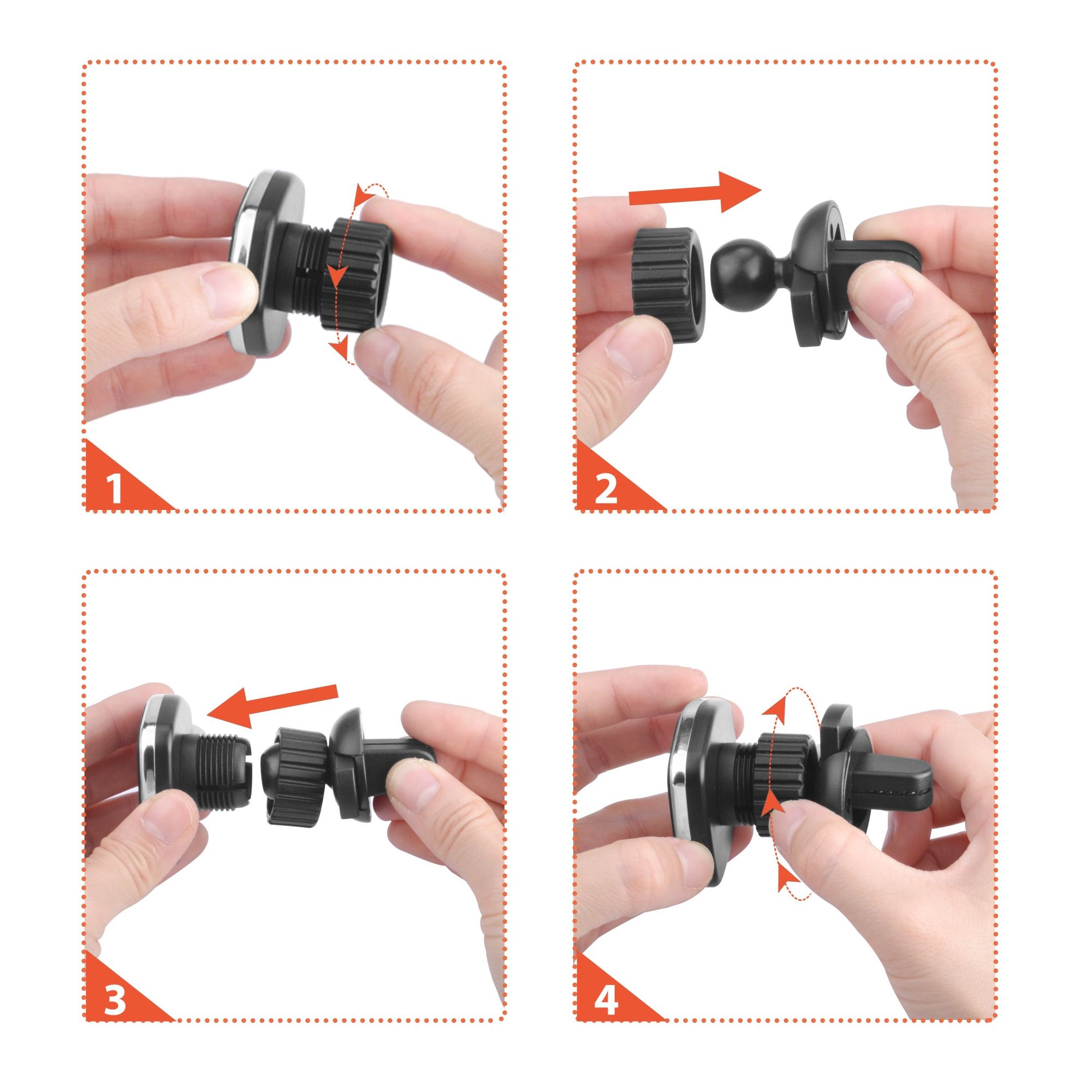 1

2

3

4